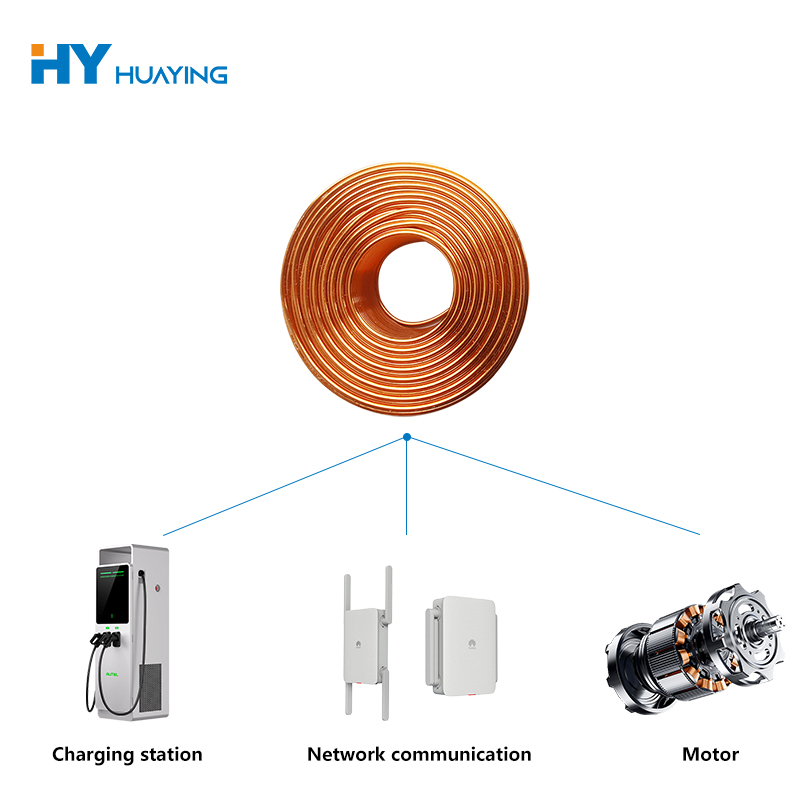 HY HUAYING

AUTEL

Charging station

Network communication

Motor